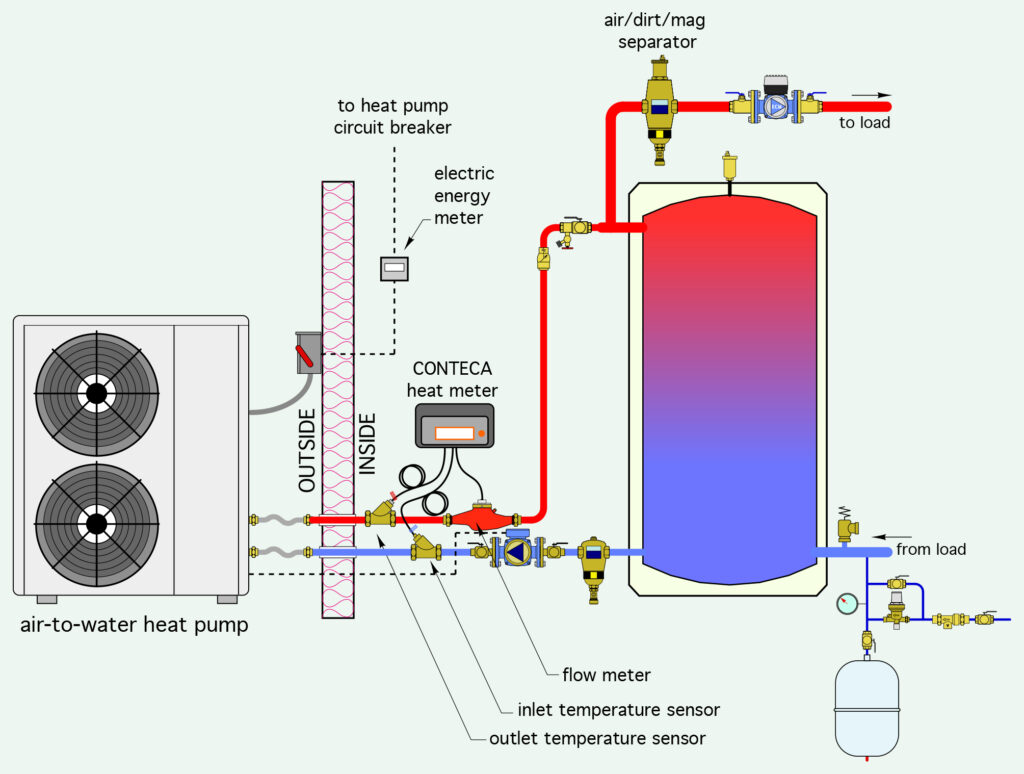 air/dirt/mag separator

to load

to heat pump circuit breaker

electric energy meter

CONTECA heat meter

OUTSIDE

INSIDE

from load

air-to-water heat pump

flow meter

inlet temperature sensor

outlet temperature sensor